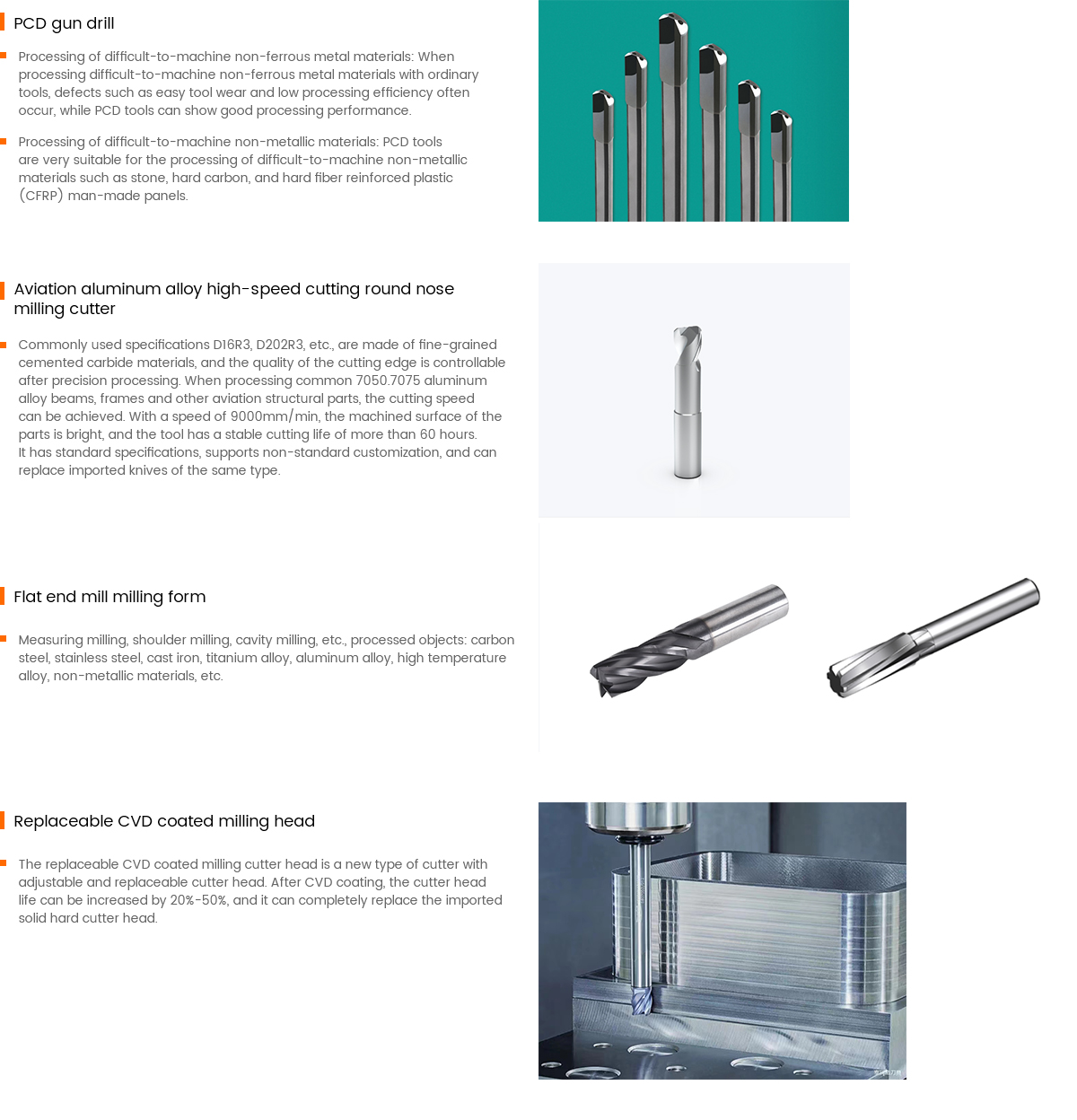 PCD gun drill

Processing of difficult-to-machine non-ferrous metal materials: When processing difficult-to-machine non-ferrous metal materials with ordinary tools, defects such as easy tool wear and low processing efficiency often occur, while PCD tools can show good processing performance.

Processing of difficult-to-machine non-metallic materials: PCD tools are very suitable for the processing of difficult-to-machine non-metallic materials such as stone, hard carbon, and hard fiber reinforced plastic (CFRP) man-made panels.

Aviation aluminum alloy high-speed cutting round nose milling cutter

Commonly used specifications D16R3, D202R3, etc., are made of fine-grained cemented carbide materials, and the quality of the cutting edge is controllable after precision processing. When processing common 7050.7075 aluminum alloy beams, frames and other aviation structural parts, the cutting speed can be achieved. With a speed of 9000mm/min, the machined surface of the parts is bright, and the tool has a stable cutting life of more than 60 hours. It has standard specifications, supports non-standard customization, and can replace imported knives of the same type.

Flat end mill milling form

Measuring milling, shoulder milling, cavity milling, etc., processed objects: carbon steel, stainless steel, cast iron, titanium alloy, aluminum alloy, high temperature alloy, non-metallic materials, etc.

Replaceable CVD coated milling head

The replaceable CVD coated milling cutter head is a new type of cutter with adjustable and replaceable cutter head. After CVD coating, the cutter head life can be increased by 20%-50%, and it can completely replace the imported solid hard cutter head.